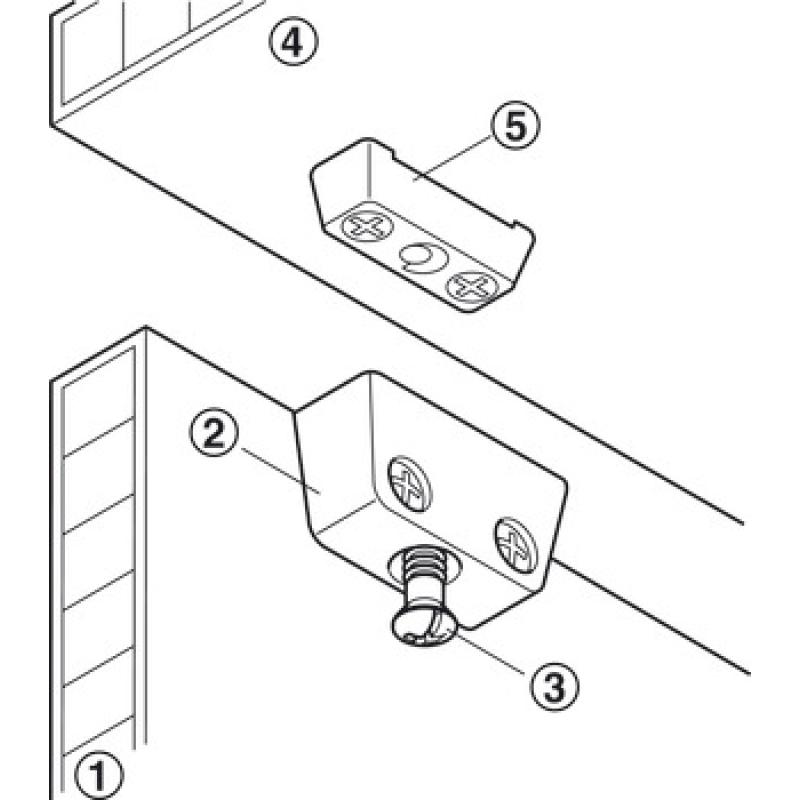 4
5
2
3
1